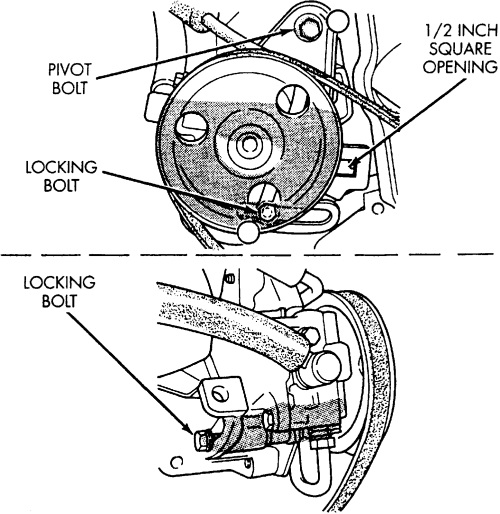 PIVOT BOLT

1/2 INCH SQUARE OPENING

LOCKING BOLT

LOCKING BOLT